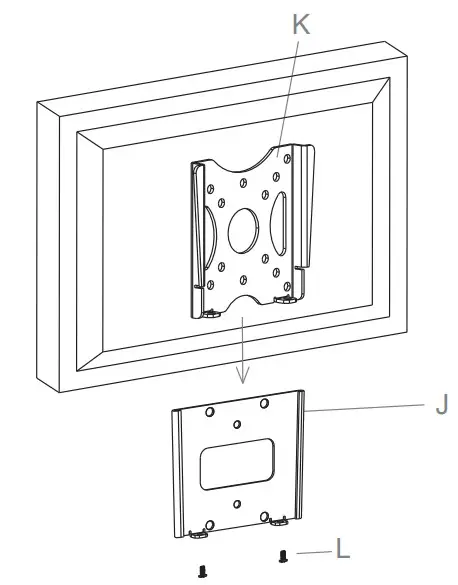 K
J
L