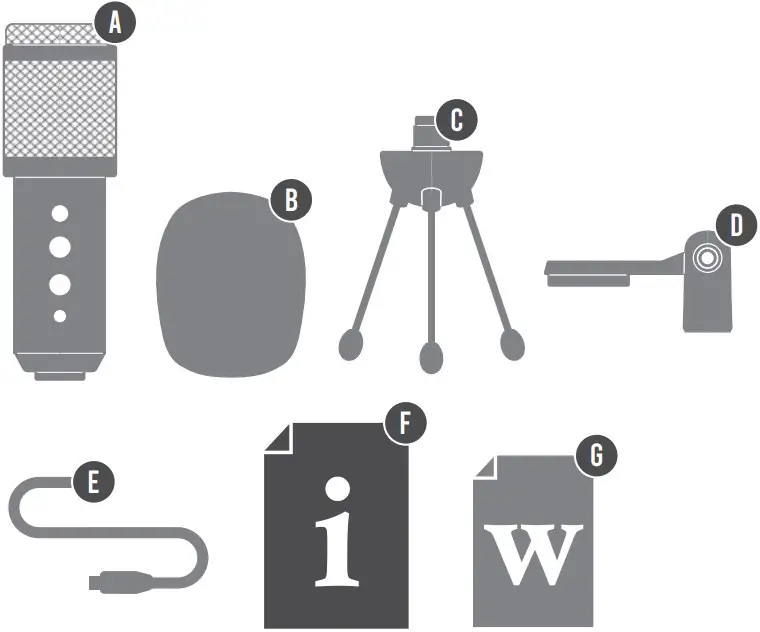 A
B
C
D
E
F
i
G
W