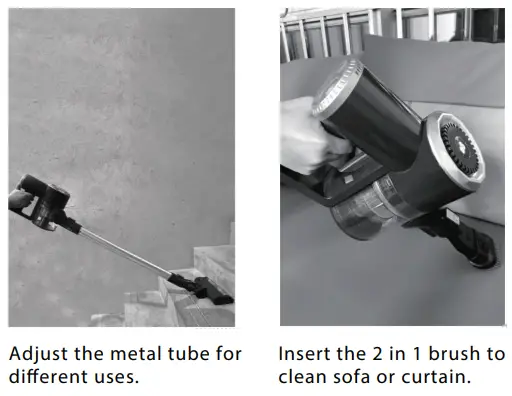 Adjust the metal tube for different uses.

Insert the 2 in 1 brush to clean sofa or curtain.