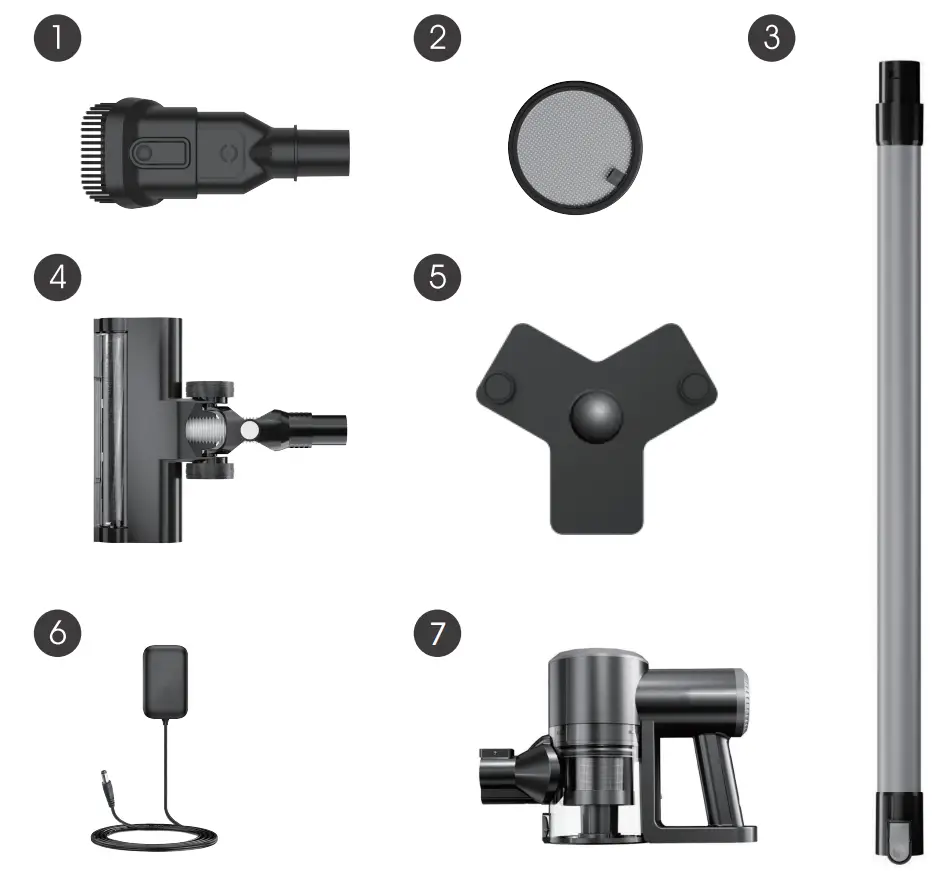 1
2
3
4
5
6
7