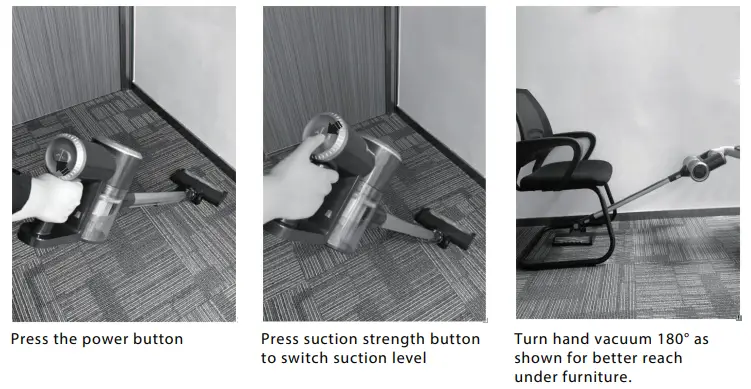 Press the power button

Press suction strength button to switch suction level

Turn hand vacuum 180° as shown for better reach under furniture.