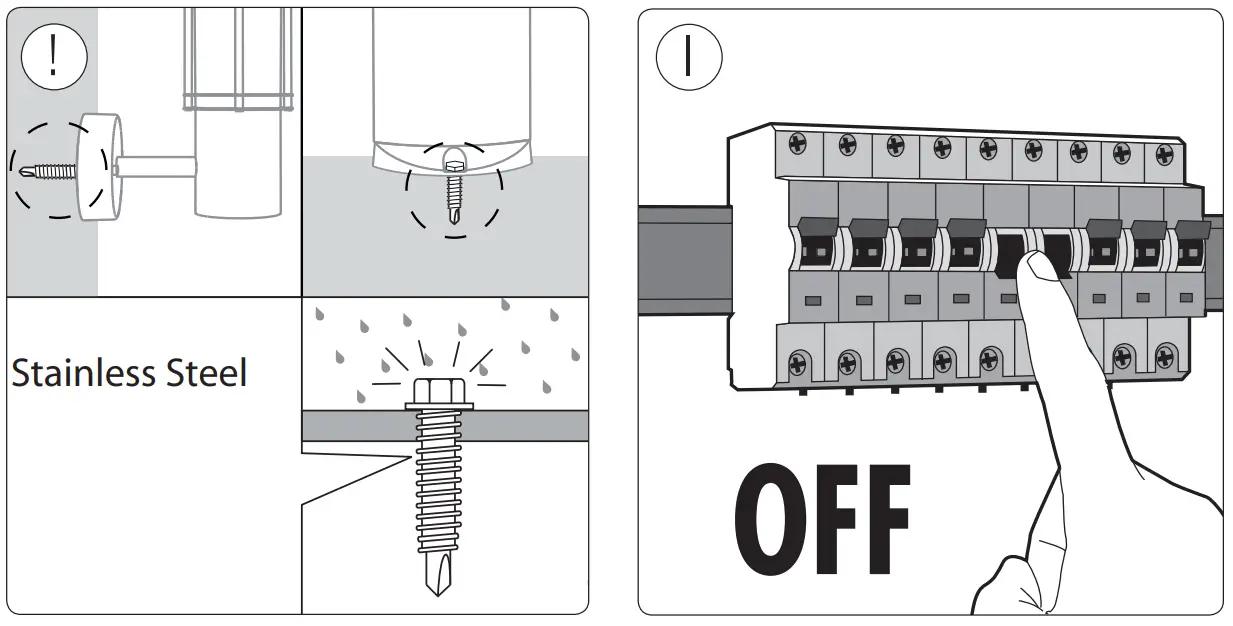 !

Stainless Steel

I

OFF