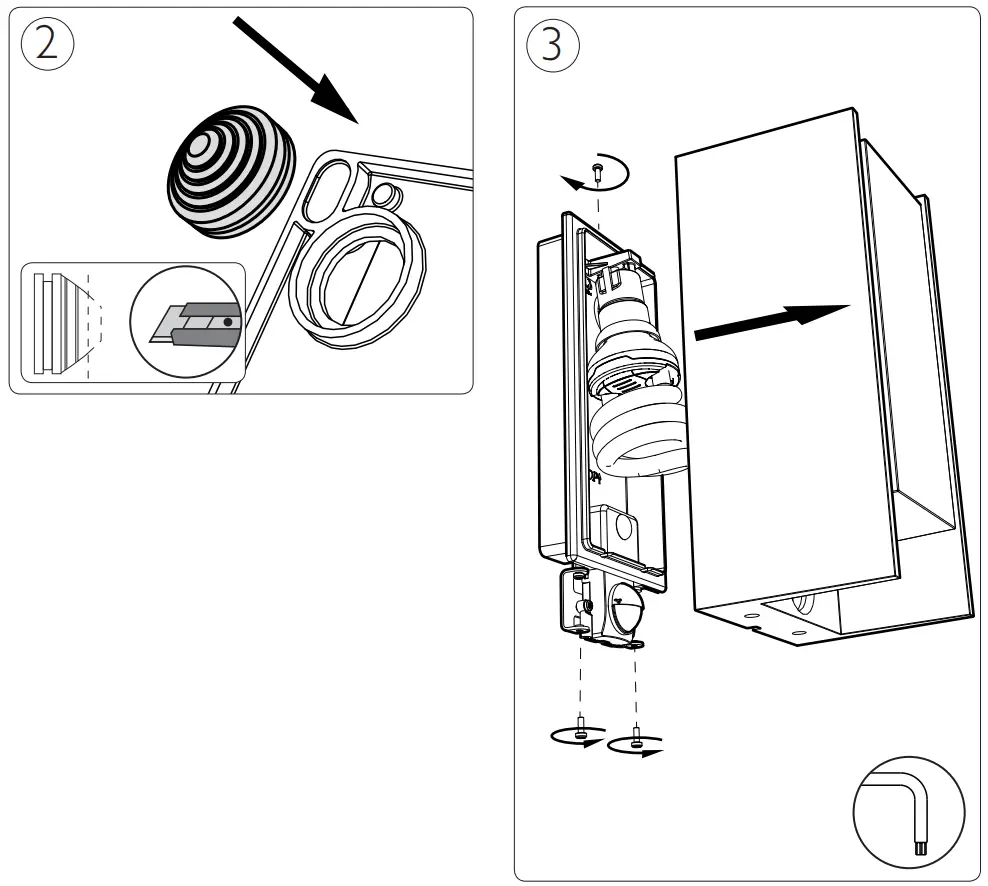 2

3