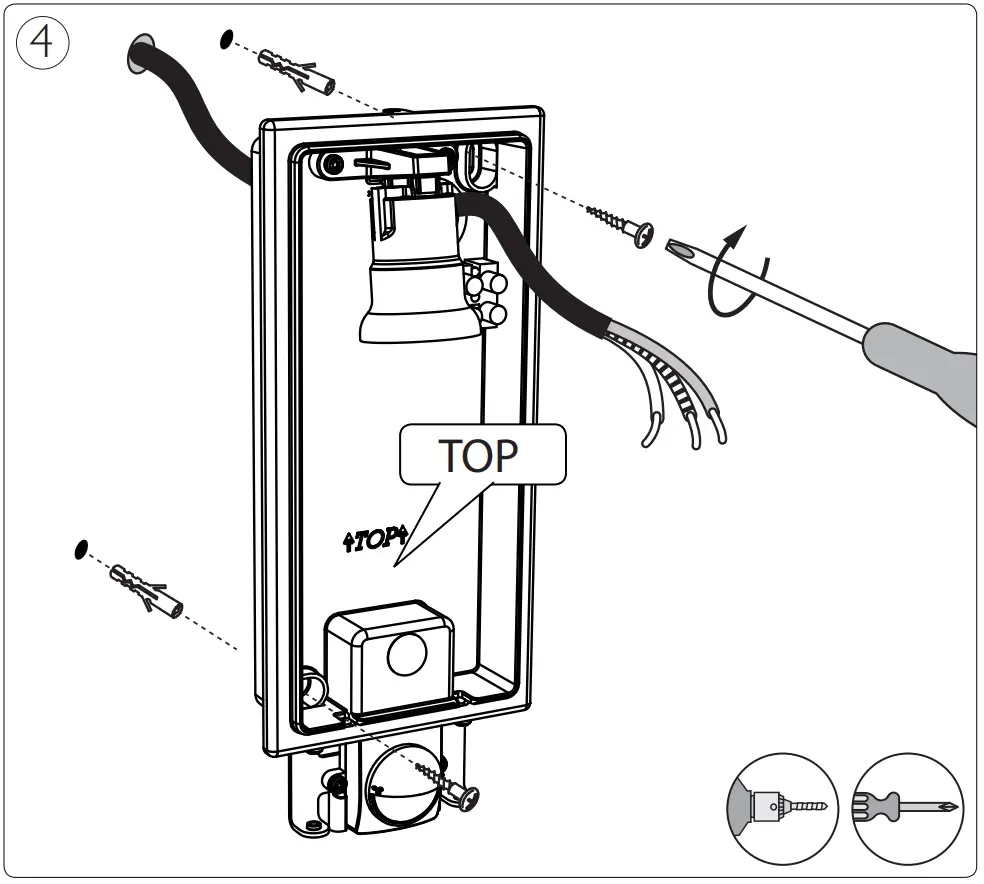 4

TOP

TOP