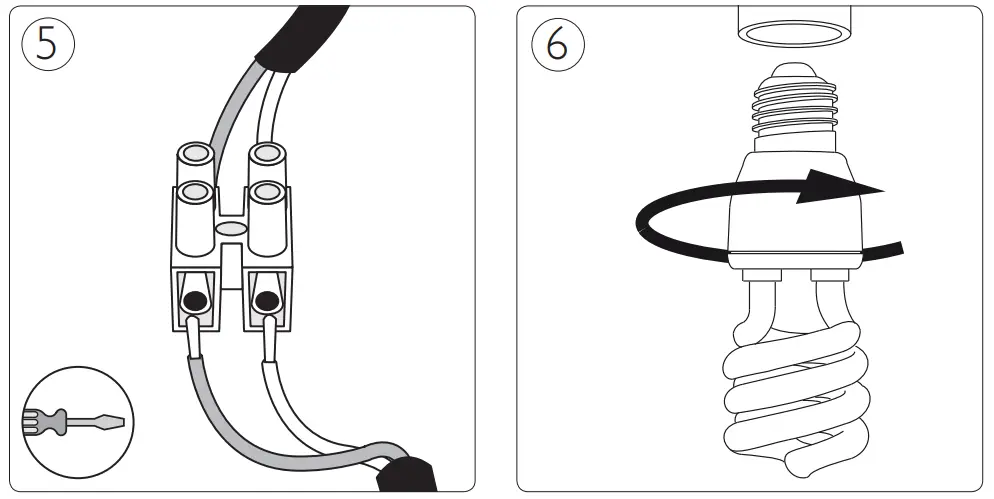 5

6