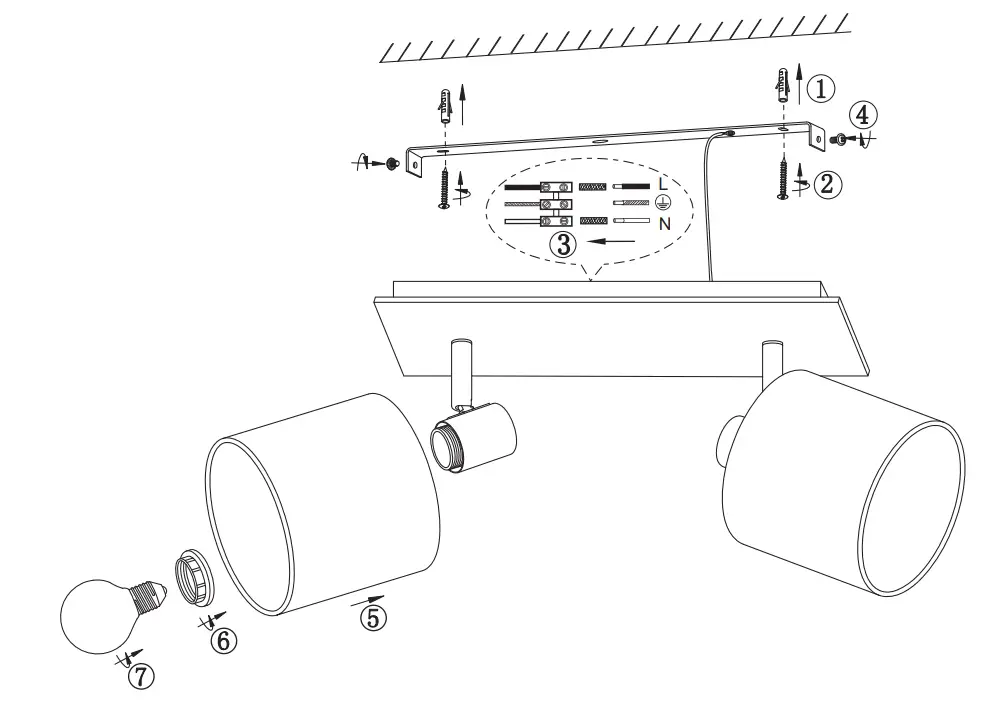 ①
④
②
L
N
③
⑤
⑥
⑦