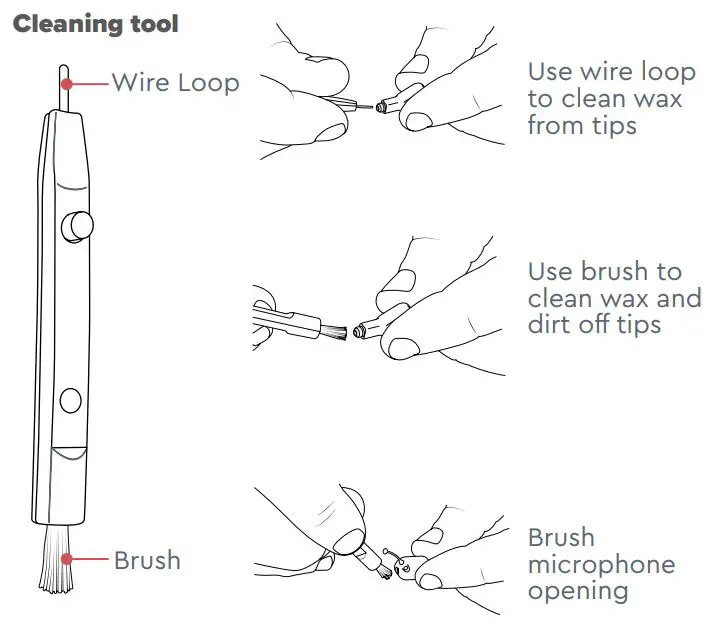 Cleaning tool

Wire Loop

Brush

Use wire loop to clean wax from tips

Use brush to clean wax and dirt off tips

Brush microphone opening