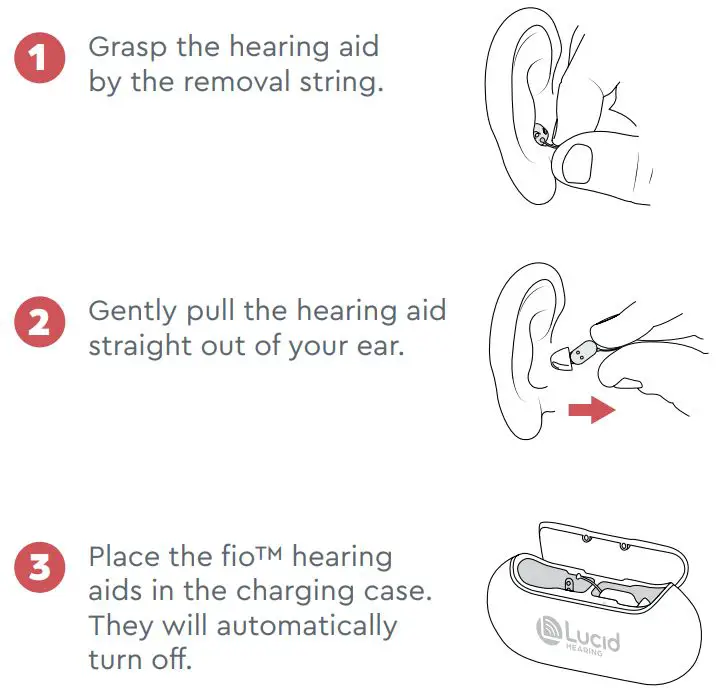 1 Grasp the hearing aid by the removal string.

2 Gently pull the hearing aid straight out of your ear.

3 Place the fio™ hearing aids in the charging case. They will automatically turn off.

Lucid HEARING