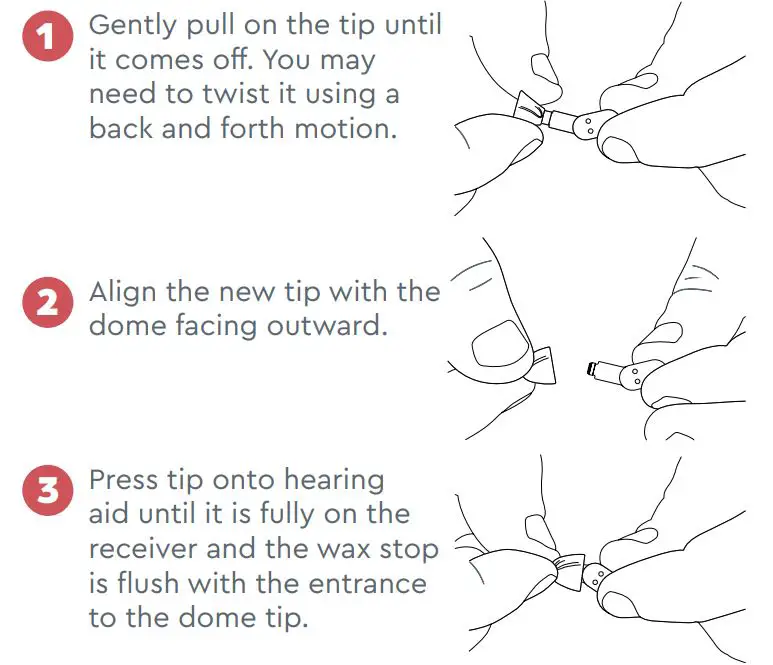 1 Gently pull on the tip until it comes off. You may need to twist it using a back and forth motion.

2 Align the new tip with the dome facing outward.

3 Press tip onto hearing aid until it is fully on the receiver and the wax stop is flush with the entrance to the dome tip.