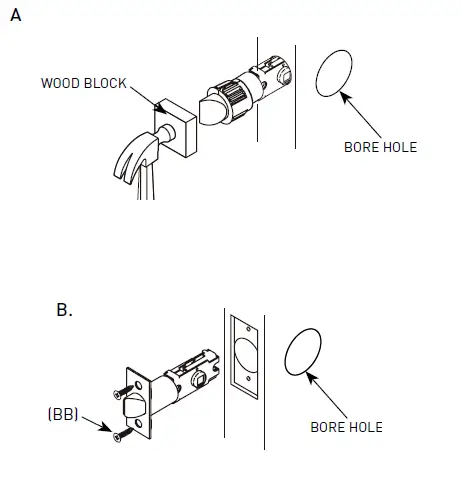 A

WOOD BLOCK

BORE HOLE

B.

(BB)

BORE HOLE