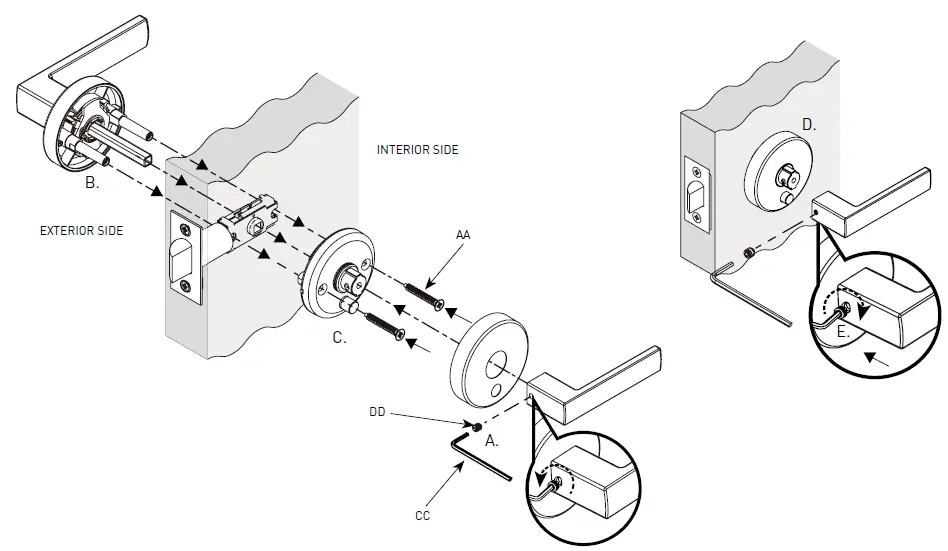 B.

EXTERIOR SIDE

INTERIOR SIDE

AA

C.

DD

A.

CC

D.

E.