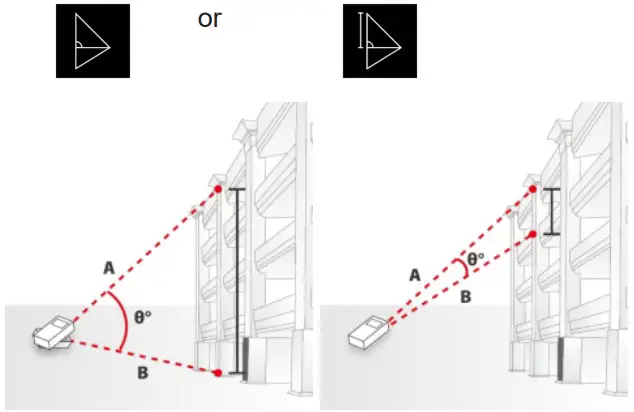 or

A

θ°

B

A

θ°

B