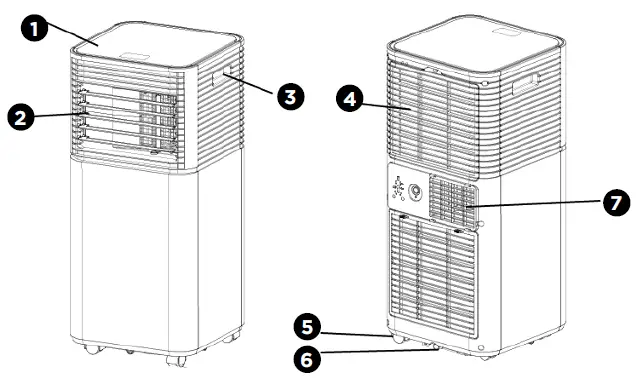 1
2
3
4
7
5
6