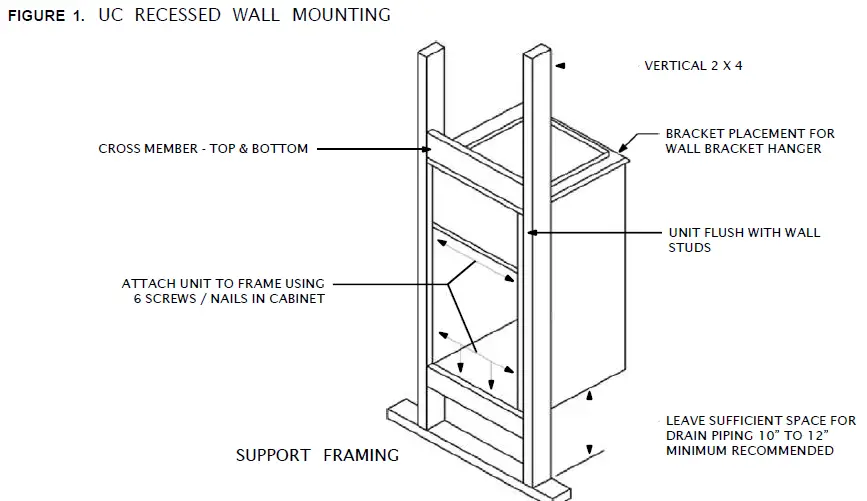 FIGURE 1. UC RECESSED WALL MOUNTING

VERTICAL 2 X 4

CROSS MEMBER - TOP & BOTTOM

BRACKET PLACEMENT FOR WALL BRACKET HANGER

UNIT FLUSH WITH WALL STUDS

ATTACH UNIT TO FRAME USING 6 SCREWS / NAILS IN CABINET

LEAVE SUFFICIENT SPACE FOR DRAIN PIPING 10" TO 12" MINIMUM RECOMMENDED

SUPPORT FRAMING