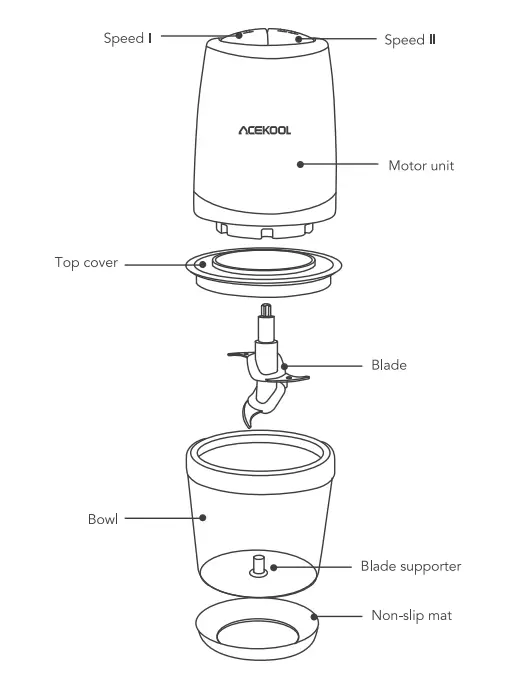 Speed I

Speed II

ACEKOOL

Motor unit

Top cover

Blade

Bowl

Blade supporter

Non-slip mat