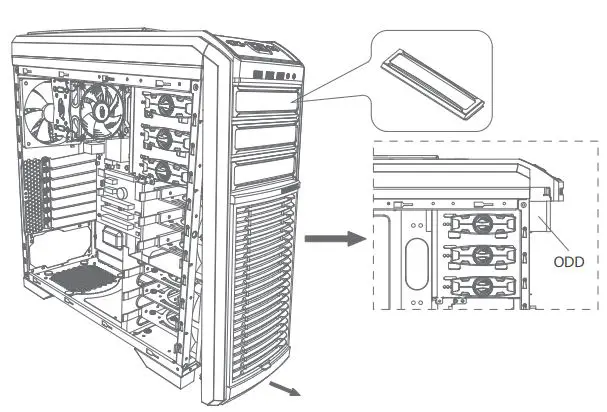 ODD