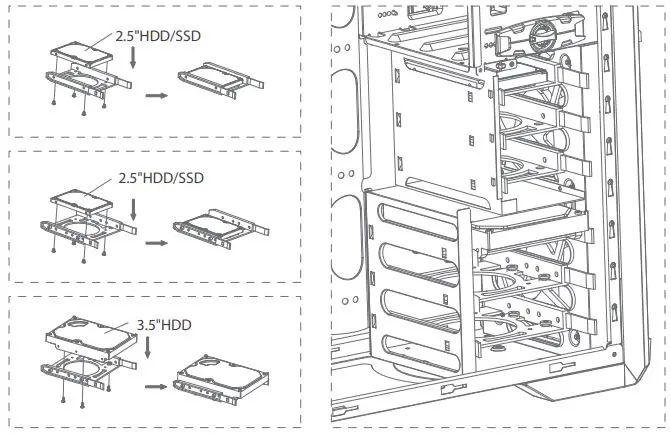 2.5"HDD/SSD

2.5"HDD/SSD

3.5"HDD