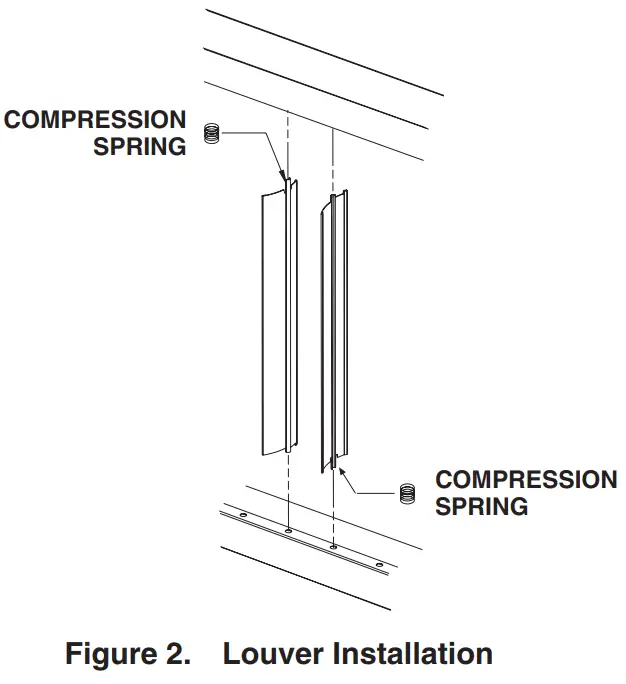 COMPRESSION SPRING

COMPRESSION SPRING

Figure 2. Louver Installation