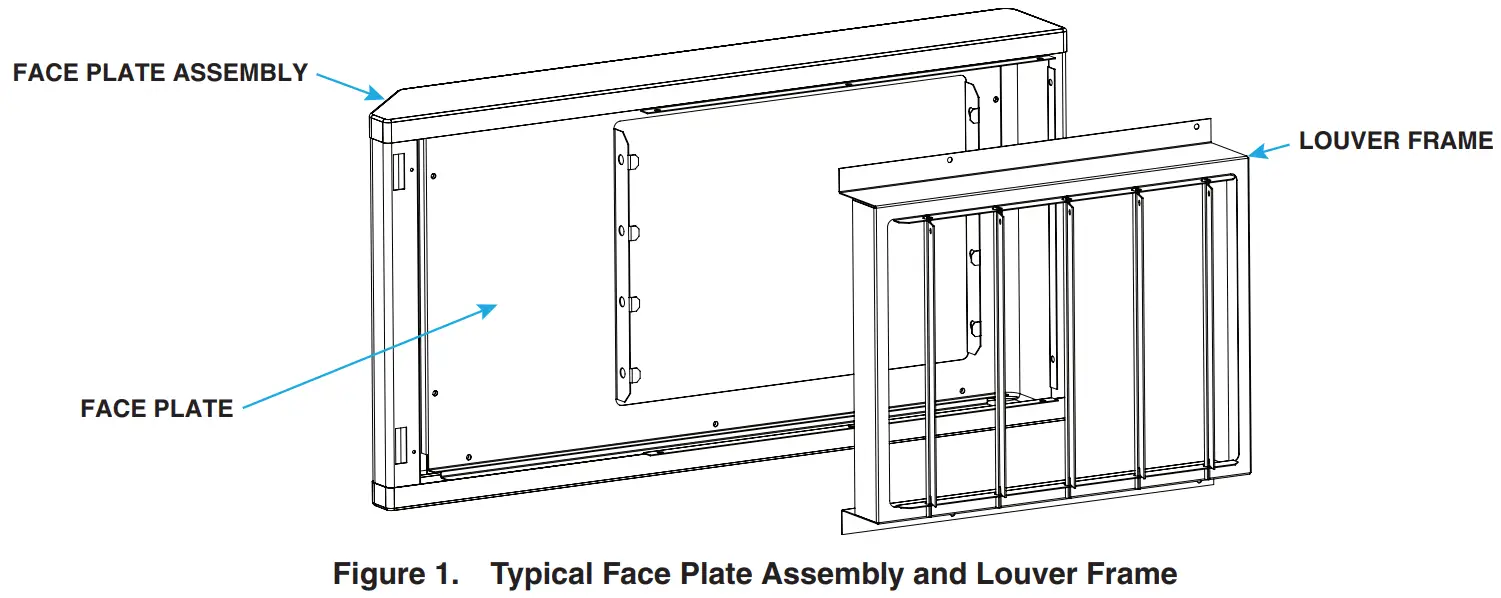 FACE PLATE ASSEMBLY

LOUVER FRAME

FACE PLATE

Figure 1. Typical Face Plate Assembly and Louver Frame