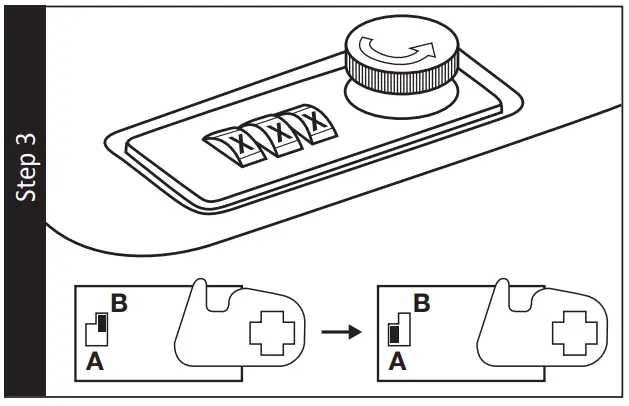 Step 3

X X X

B
A

B
A