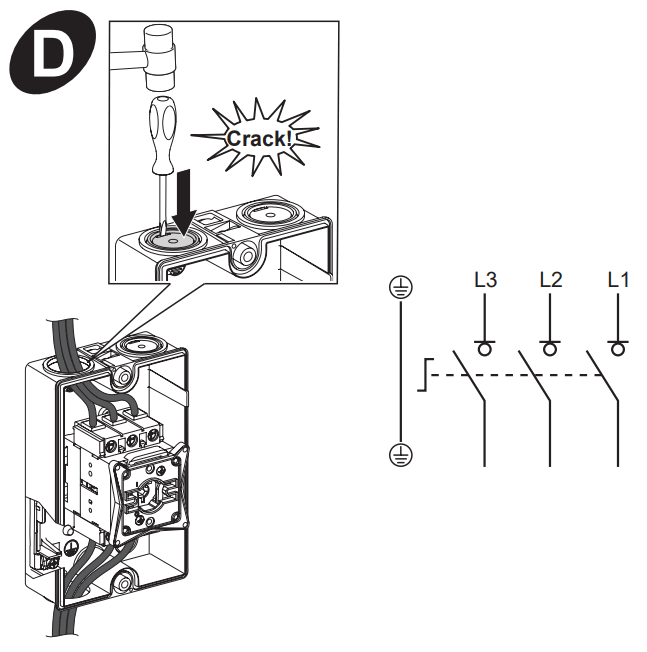 D

Crack!

L3 L2 L1