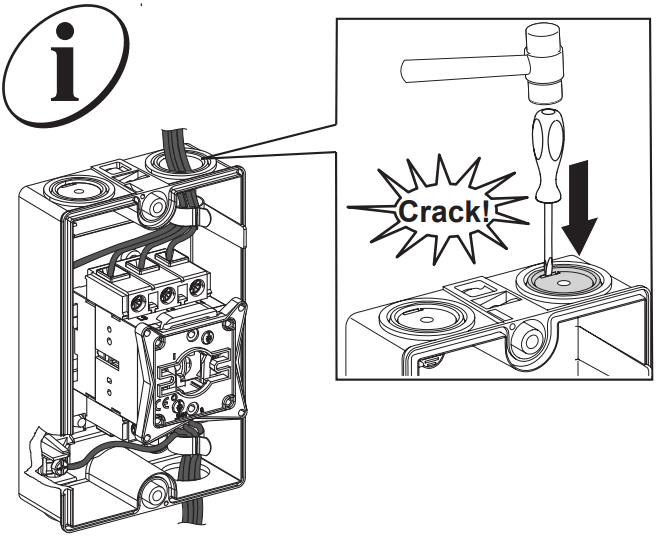 i

Crack!