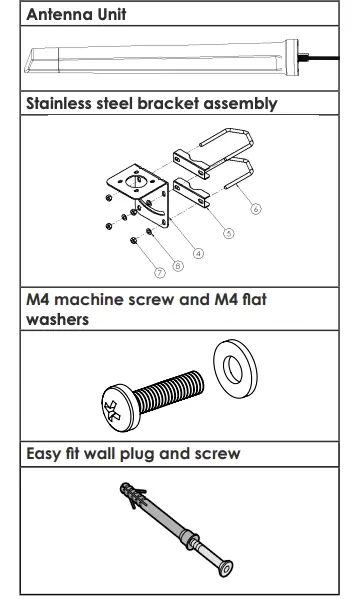 Antenna Unit

Stainless steel bracket assembly

6

5

4

8

7

M4 machine screw and M4 flat washers

Easy fit wall plug and screw