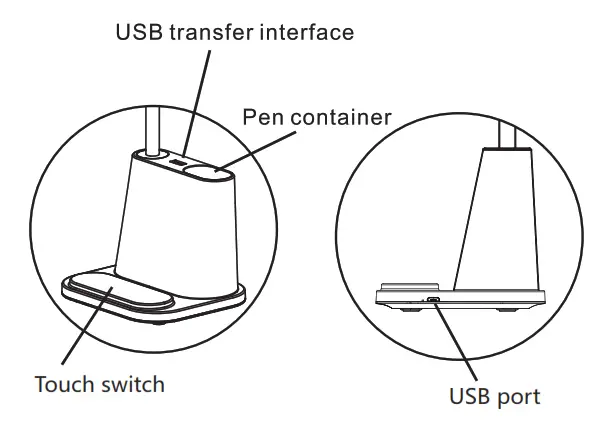 USB transfer interface

Pen container

Touch switch

USB port