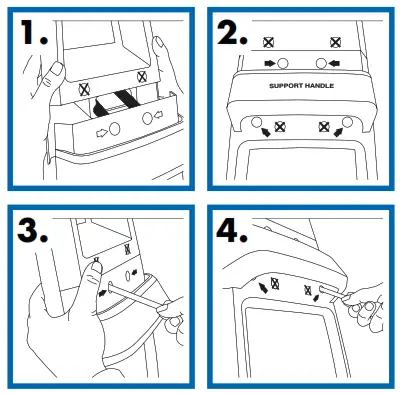 1.

2.

SUPPORT HANDLE

3.

4.