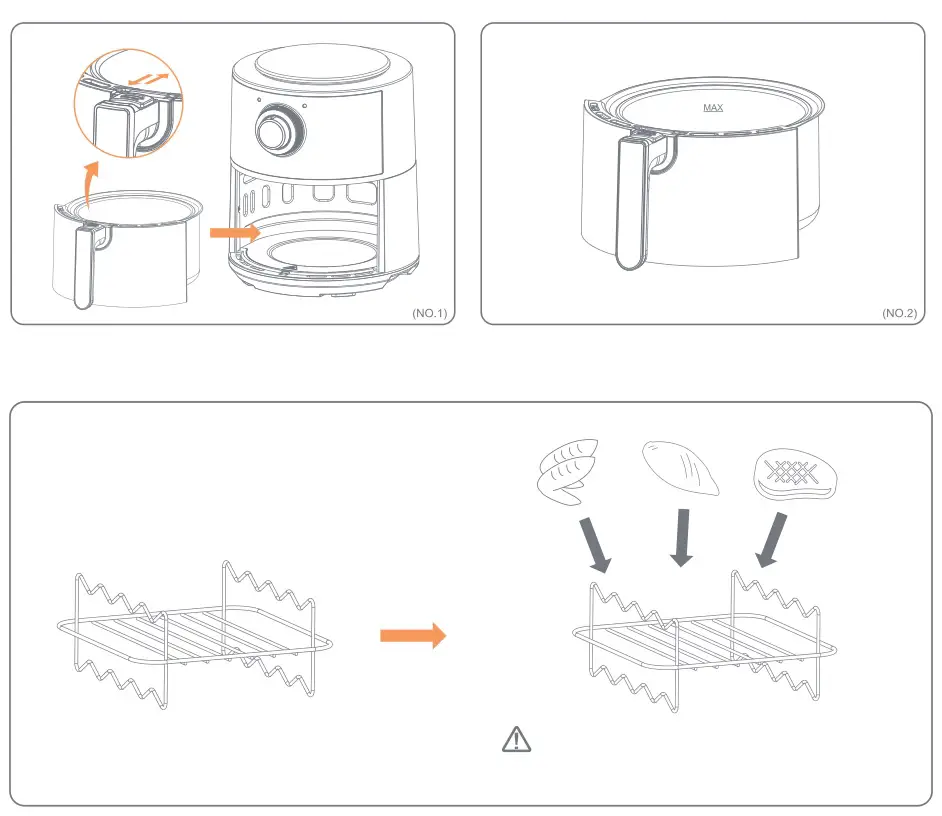 (NO.1)

MAX

(NO.2)