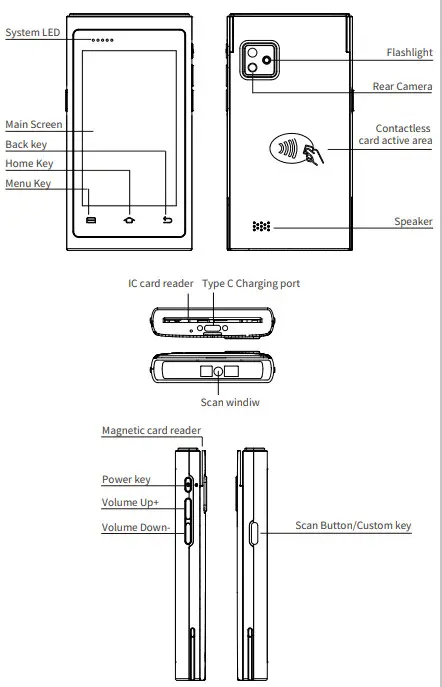 System LED
Main Screen
Back key
Home Key
Menu Key

Flashlight
Rear Camera
Contactless card active area
Speaker

IC card reader
Type C Charging port

Scan windiw

Magnetic card reader
Power key
Volume Up+
Volume Down-

Scan Button/Custom key