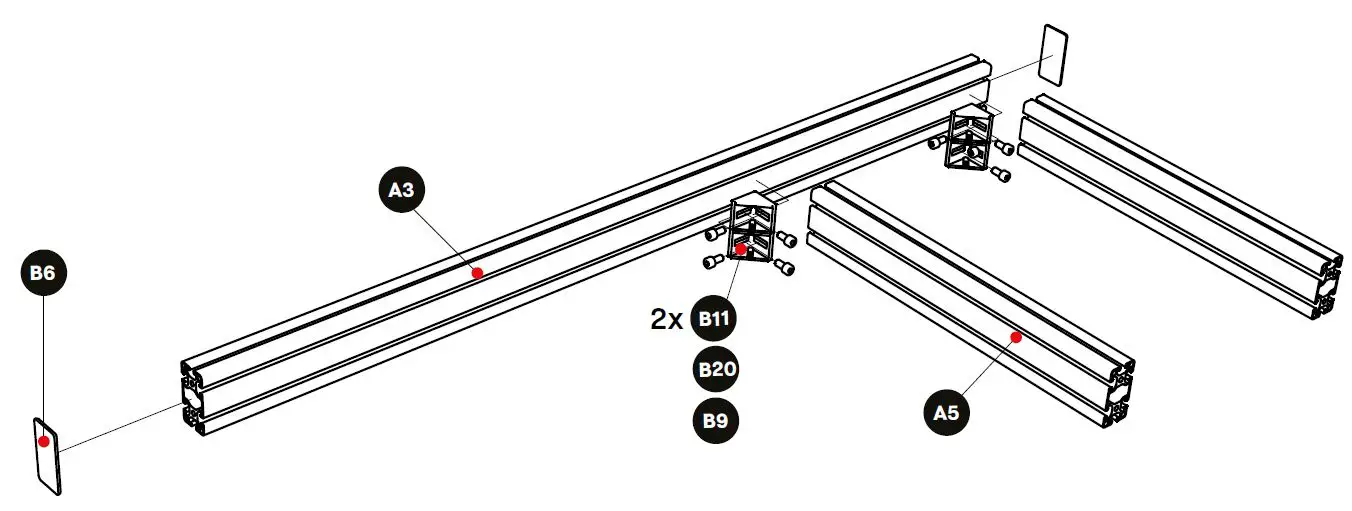 A3
B6
2x B11
B20
B9
A5