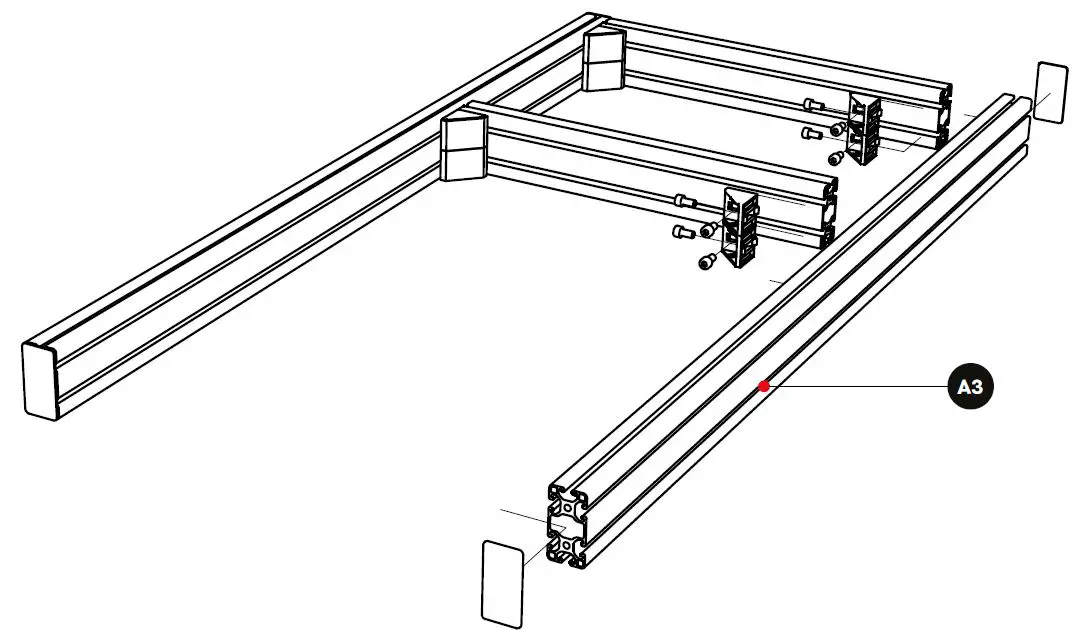 A3