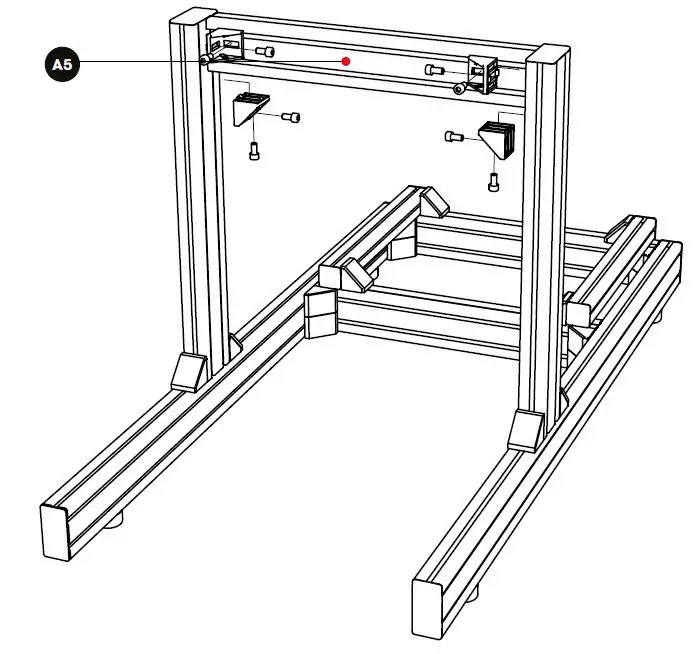 A5