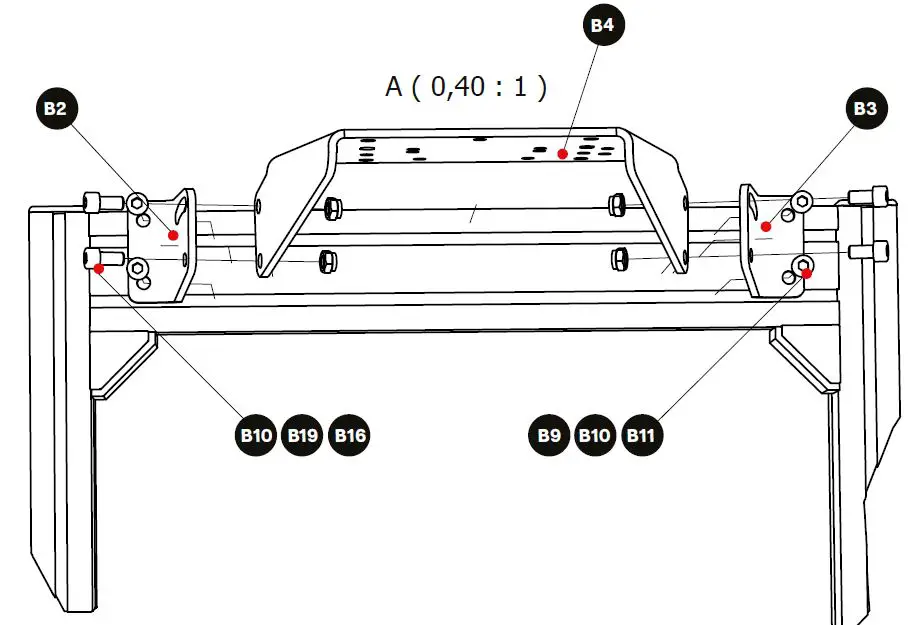 B4

A ( 0,40 : 1 )

B2

B3

B10 B19 B16

B9 B10 B11