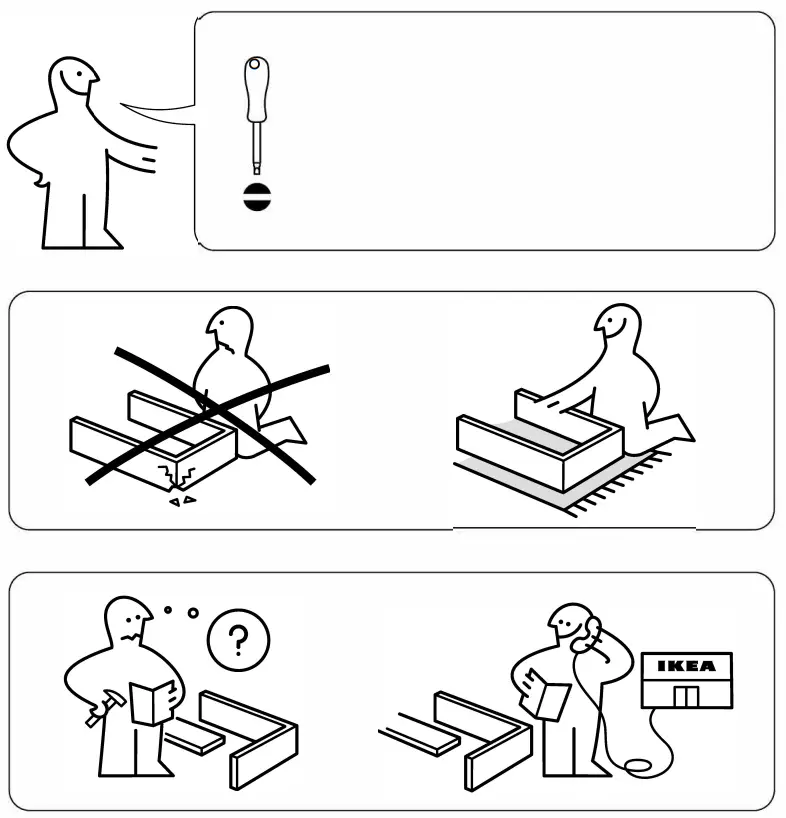 ?

IKEA