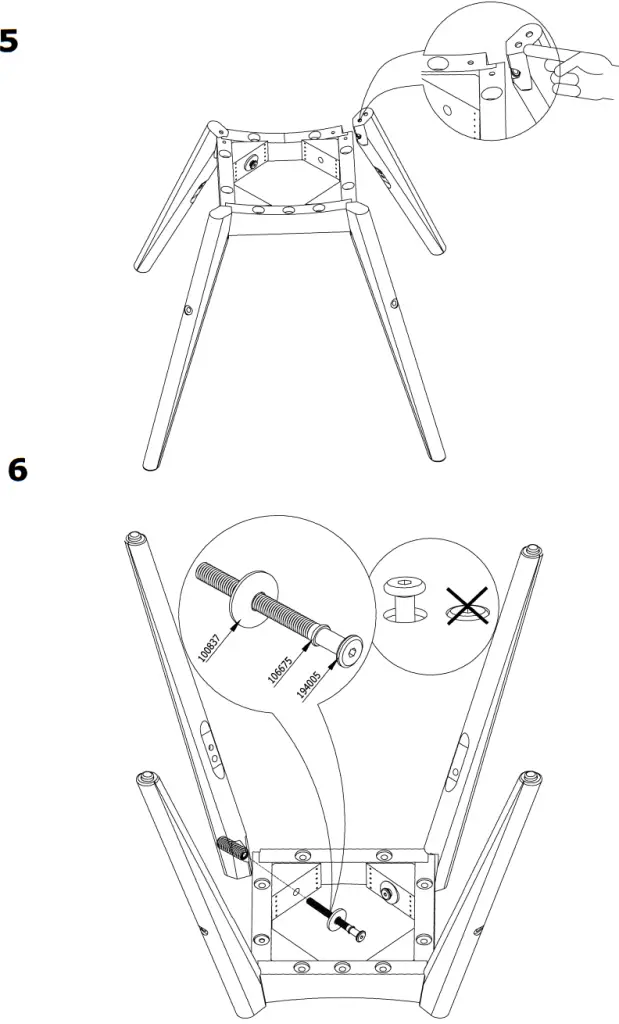 5

6

100837

106675

194005