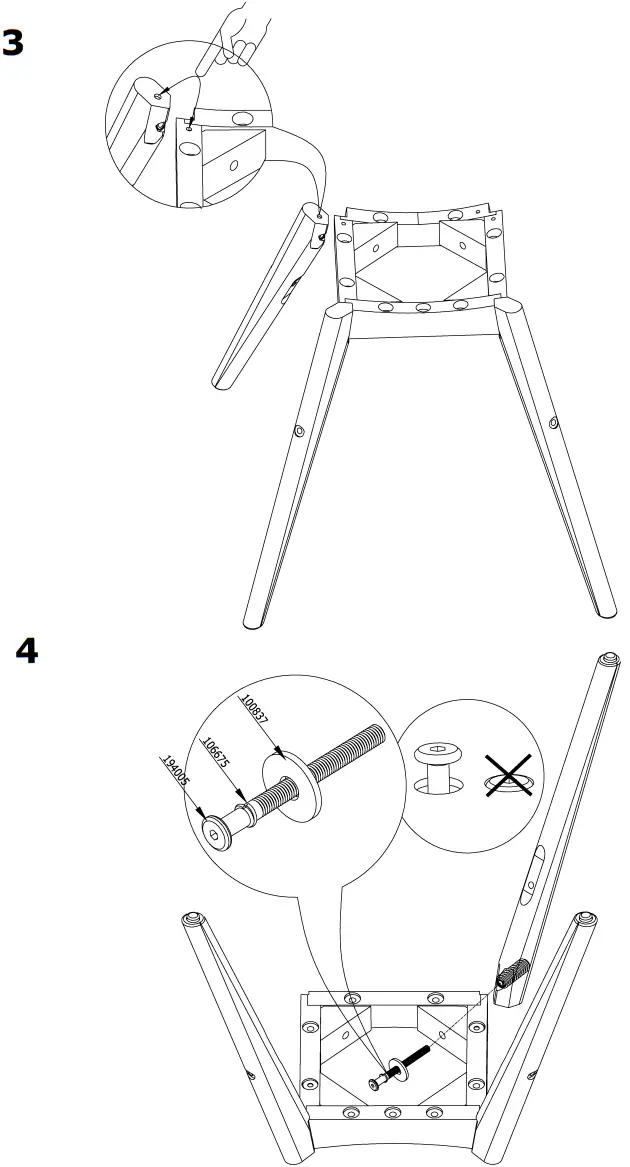 3

4

100837

106675

194005