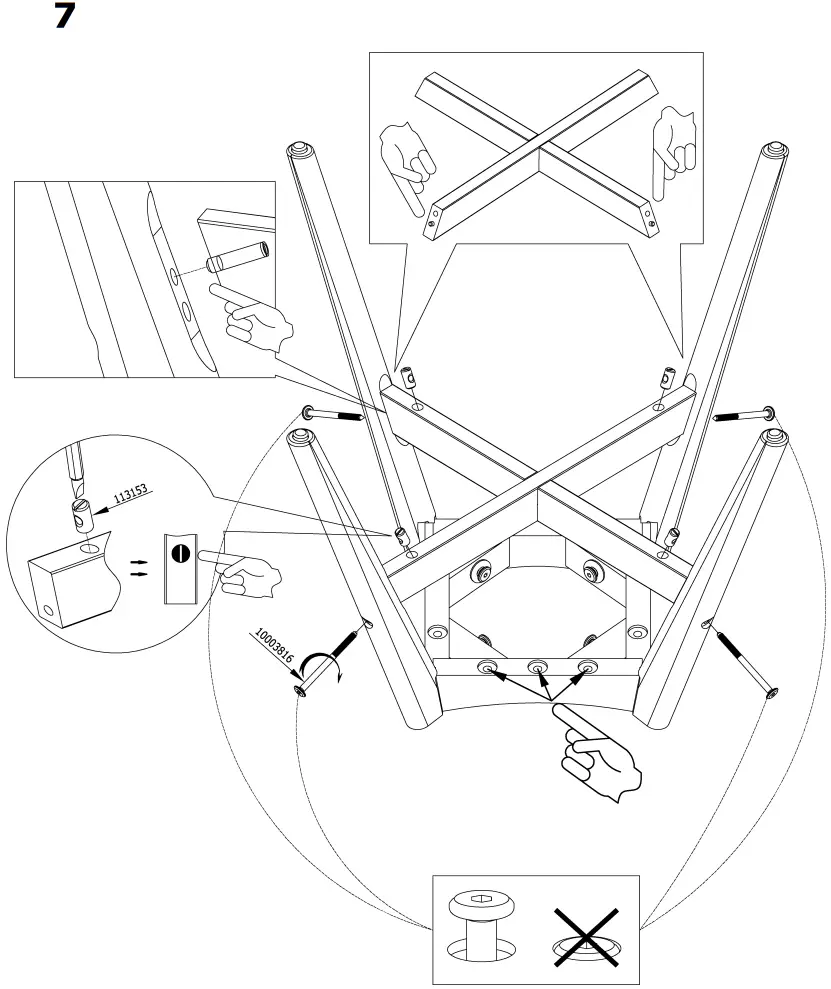 7

113153

10003816