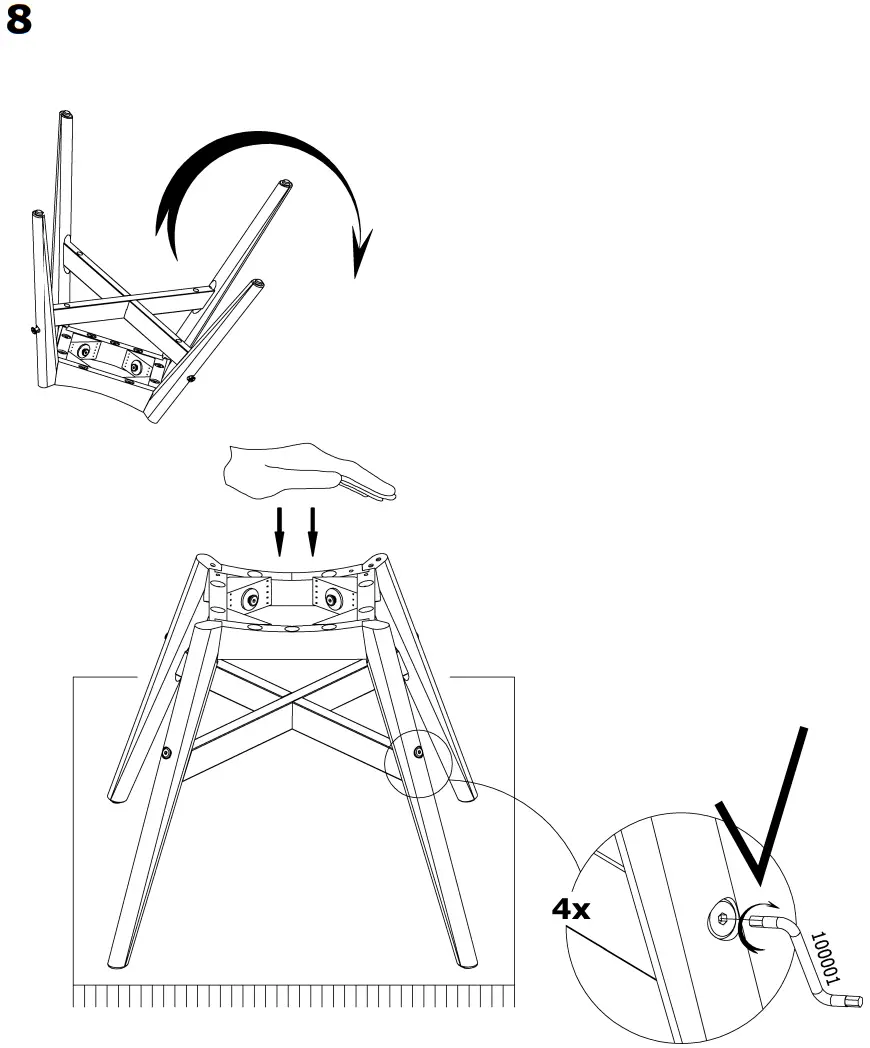 8

4x

100001