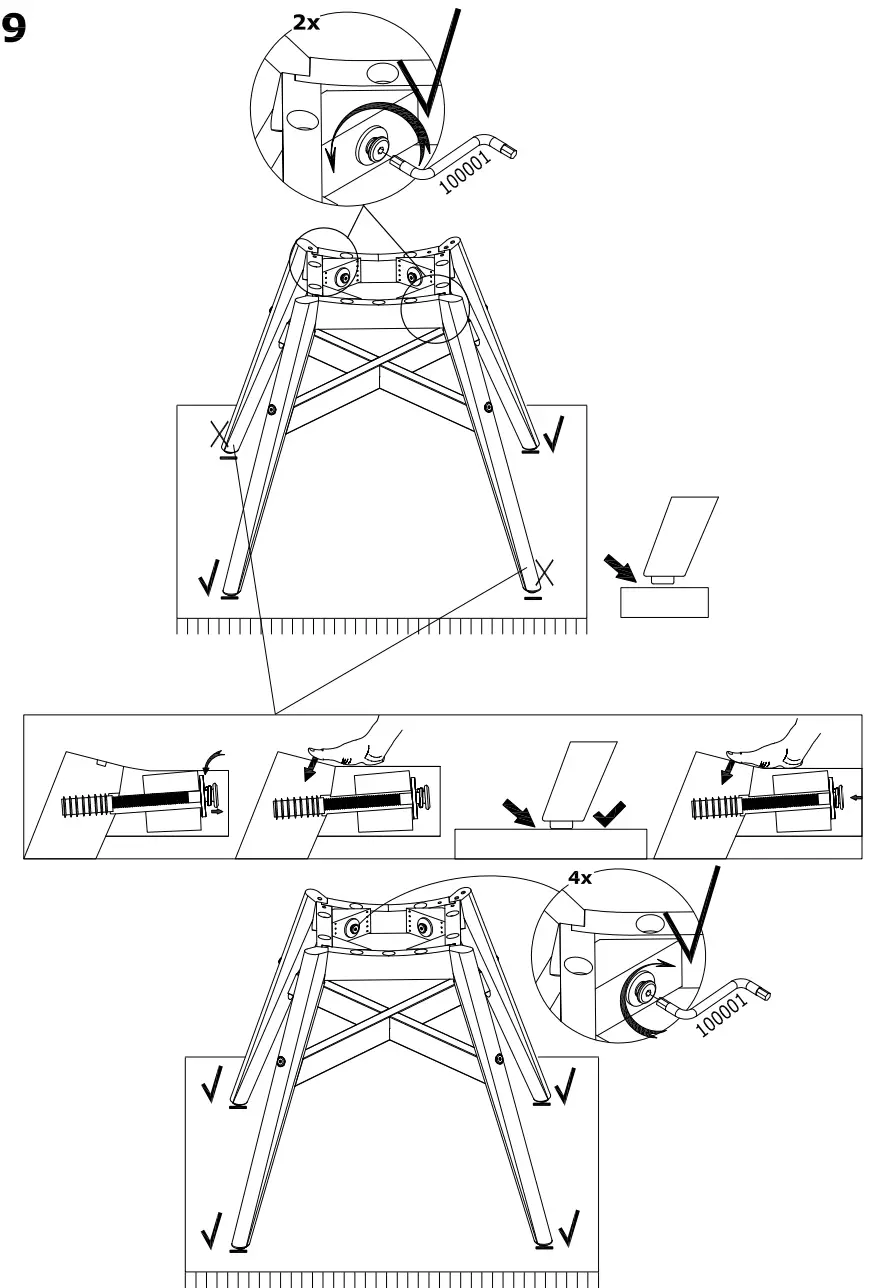 9

2x

100001

4x

100001