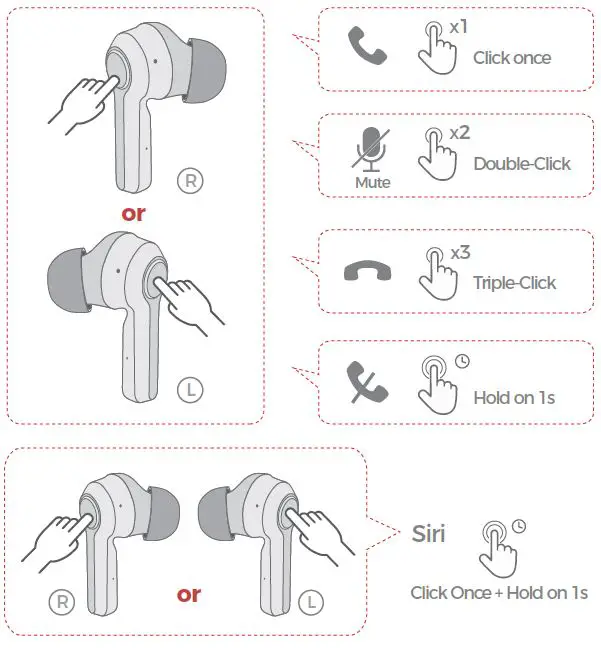 R

or

L

x1
Click once

Mute
x2
Double-Click

x3
Triple-Click

Hold on 1s

R

or

L

Siri

Click Once + Hold on 1s