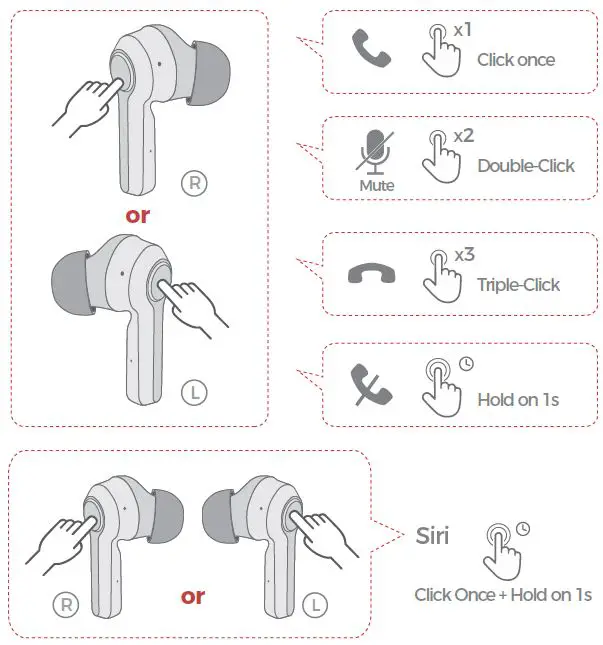 R

or

L

x1 Click once

Mute x2 Double-Click

x3 Triple-Click

Hold on 1s

R

or

L

Siri

Click Once + Hold on 1s