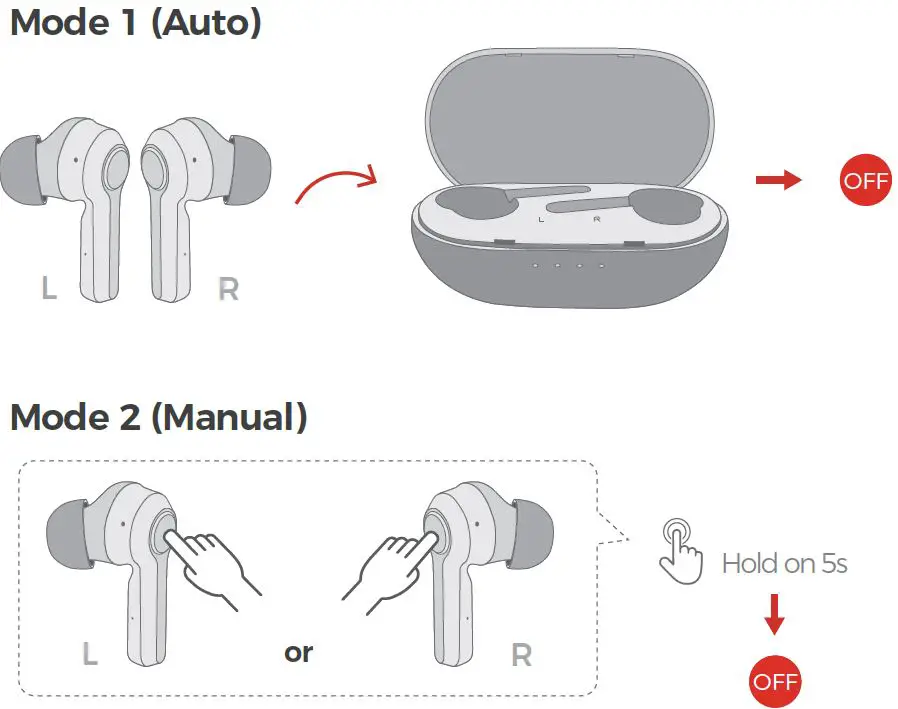 Mode 1 (Auto)

L R

L R

OFF

Mode 2 (Manual)

L or R

Hold on 5s

OFF