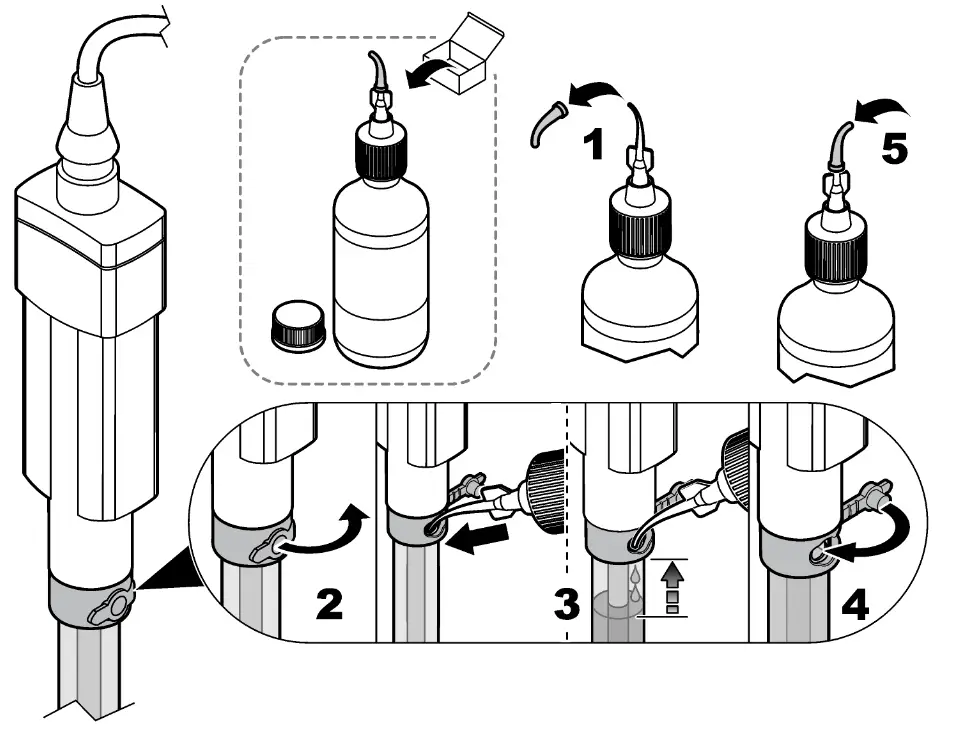 1

5

2

3

4