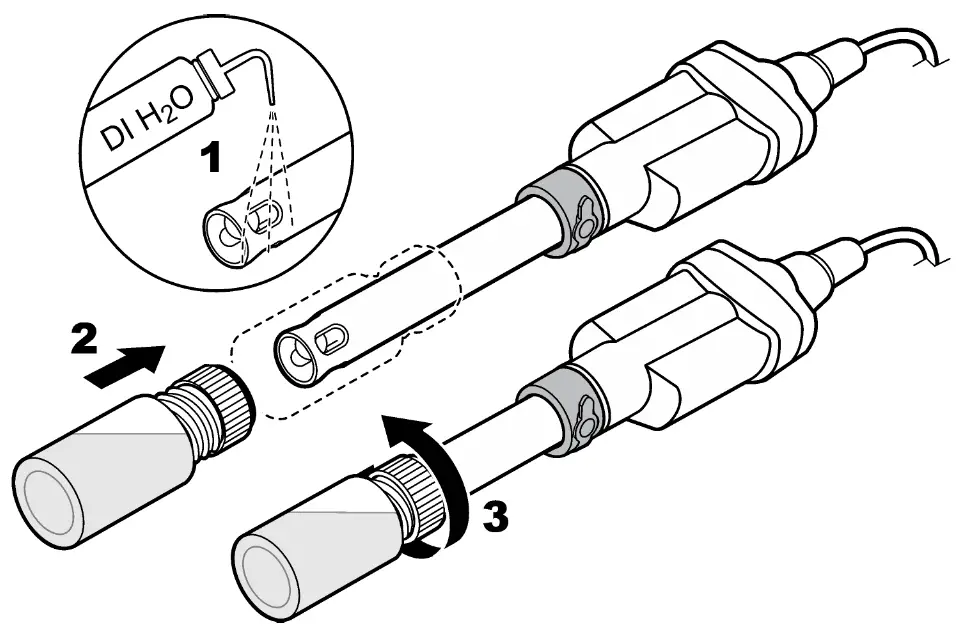 DI $H_2O$

1

2

3