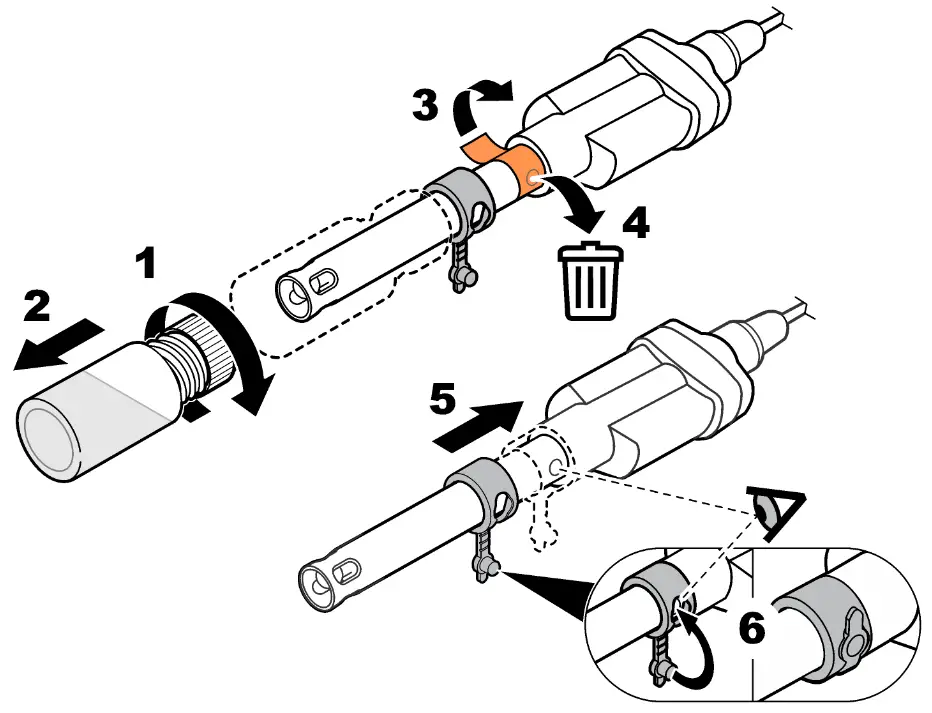 3
4
1
2
5
6