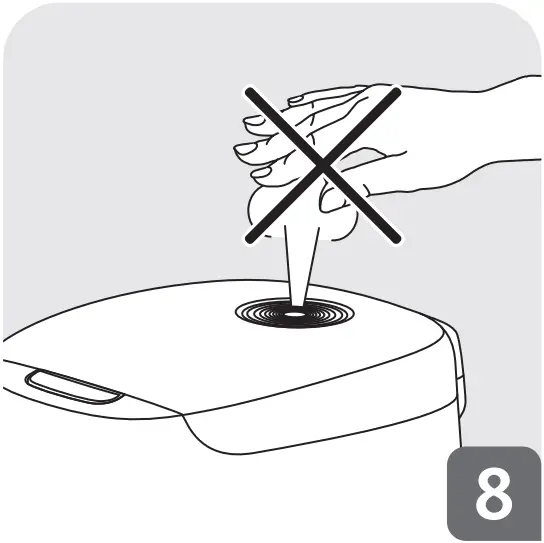 8