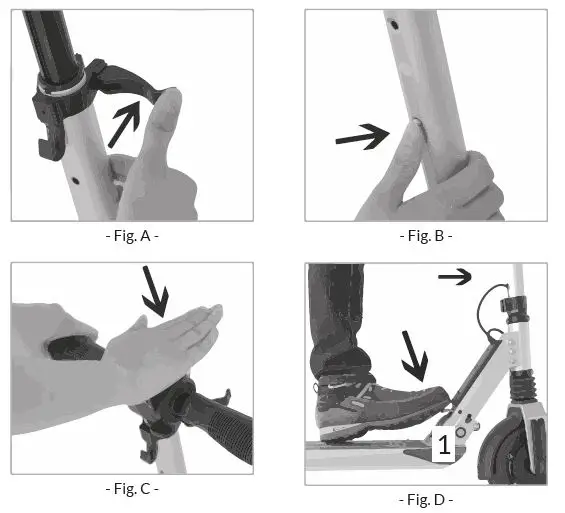 - Fig. A -

- Fig. B -

- Fig. C -

1

- Fig. D -