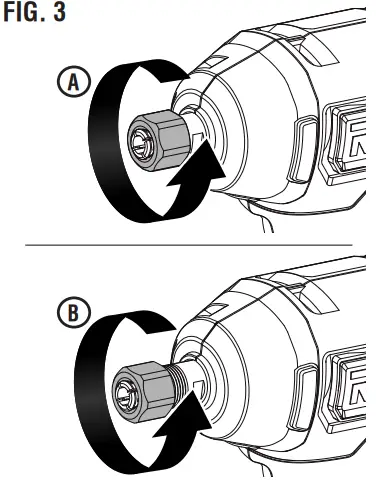 FIG. 3

A

B